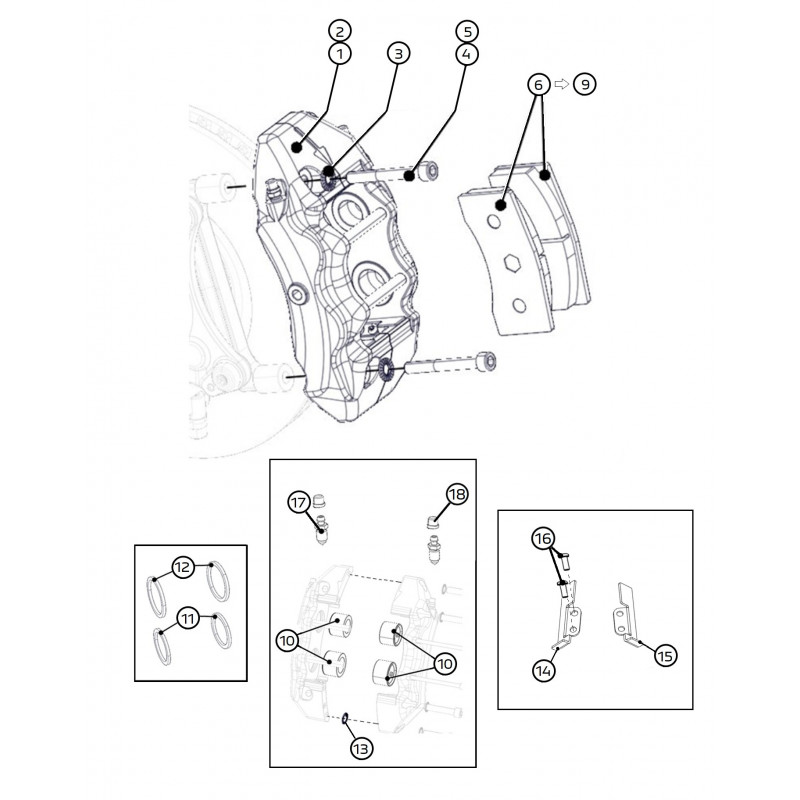 2
1
3
5
4
6
9
17
18
12
11
10
10
13
16
14
15